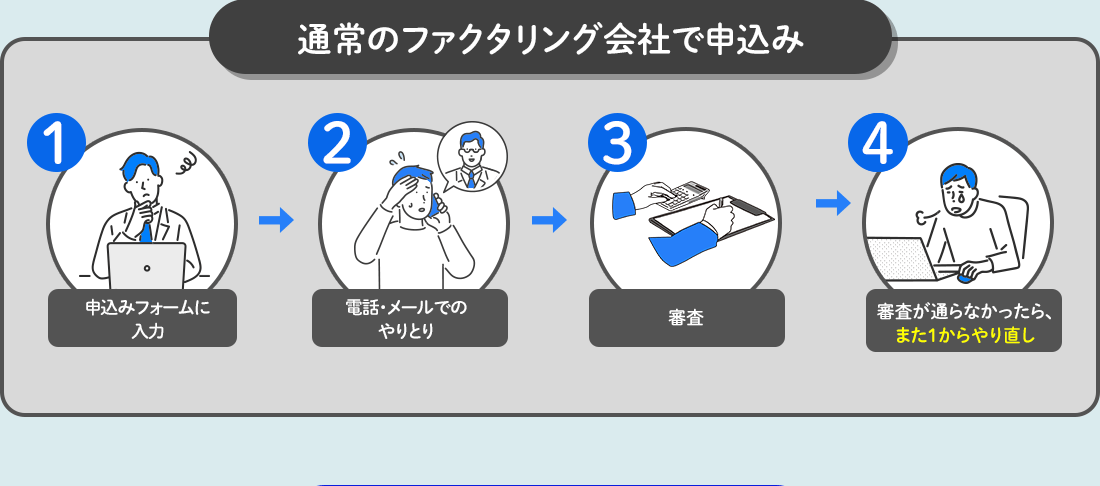 通常のファクタリング会社で申込み

1
申込みフォームに入力

2
電話・メールでのやりとり

3
審査

4
審査が通らなかったら、また1からやり直し